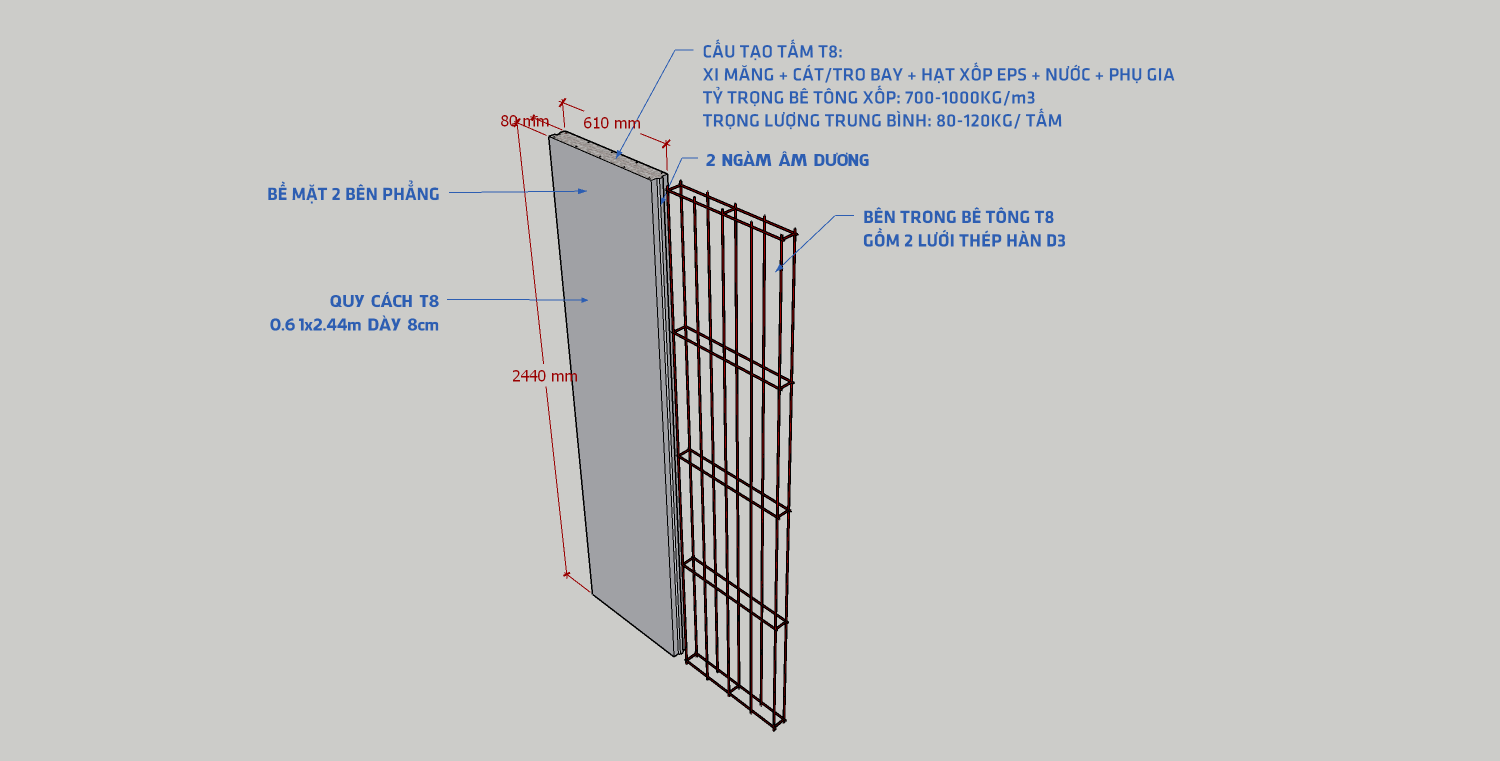 CẤU TẠO TẤM T8:
XI MĂNG + CÁT/TRO BAY + HẠT XỐP EPS + NƯỚC + PHỤ GIA
TỶ TRỌNG BÊ TÔNG XỐP: 700-1000KG/m3
TRỌNG LƯỢNG TRUNG BÌNH: 80-120KG/ TẤM

80 mm
610 mm

2 NGÀM ÂM DƯƠNG

BỀ MẶT 2 BÊN PHẲNG

BÊN TRONG BÊ TÔNG T8
GỒM 2 LƯỚI THÉP HÀN D3

QUY CÁCH T8
0.61x2.44m DÀY 8cm

2440 mm